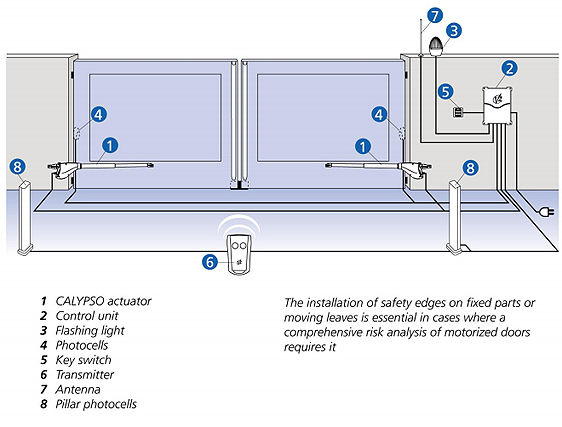 7

3

2

5

4

4

1

1

8

8

6

1 CALYPSO actuator
2 Control unit
3 Flashing light
4 Photocells
5 Key switch
6 Transmitter
7 Antenna
8 Pillar photocells

The installation of safety edges on fixed parts or moving leaves is essential in cases where a comprehensive risk analysis of motorized doors requires it