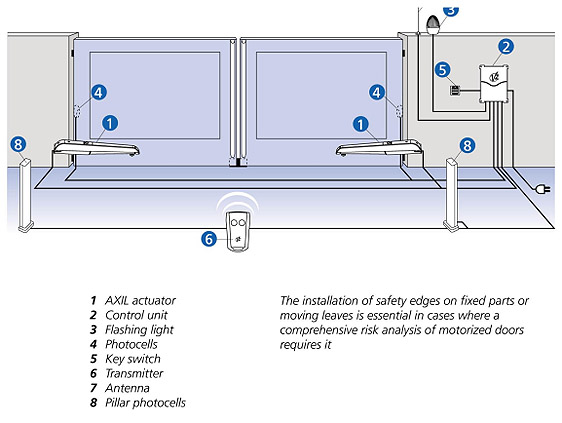 3

2

5

4

4

1

1

8

8

6

1 AXIL actuator
2 Control unit
3 Flashing light
4 Photocells
5 Key switch
6 Transmitter
7 Antenna
8 Pillar photocells

The installation of safety edges on fixed parts or moving leaves is essential in cases where a comprehensive risk analysis of motorized doors requires it